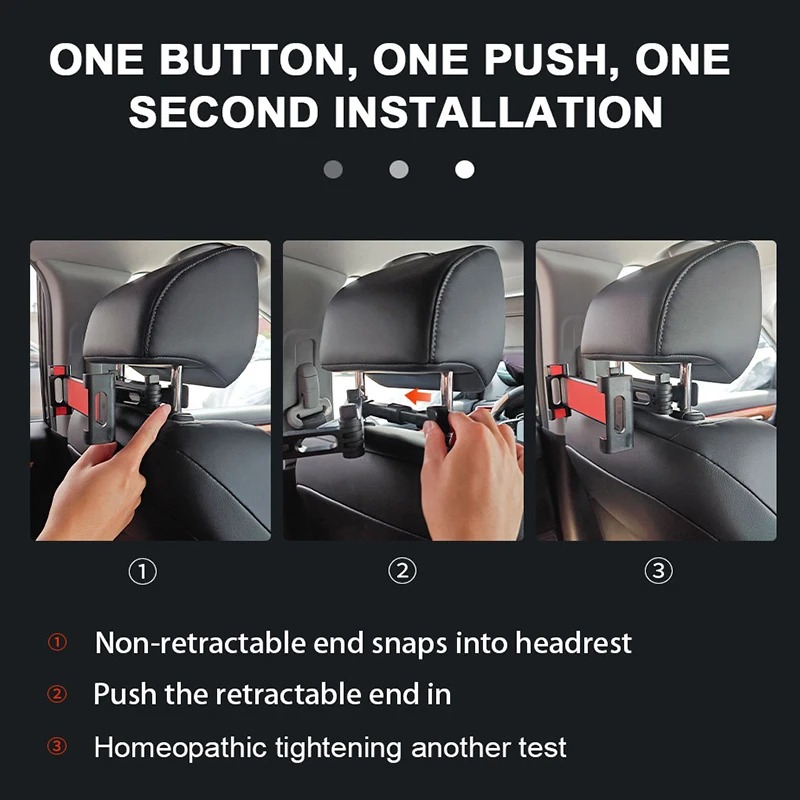 ONE BUTTON, ONE PUSH, ONE SECOND INSTALLATION

①

②

③

① Non-retractable end snaps into headrest

② Push the retractable end in

③ Homeopathic tightening another test